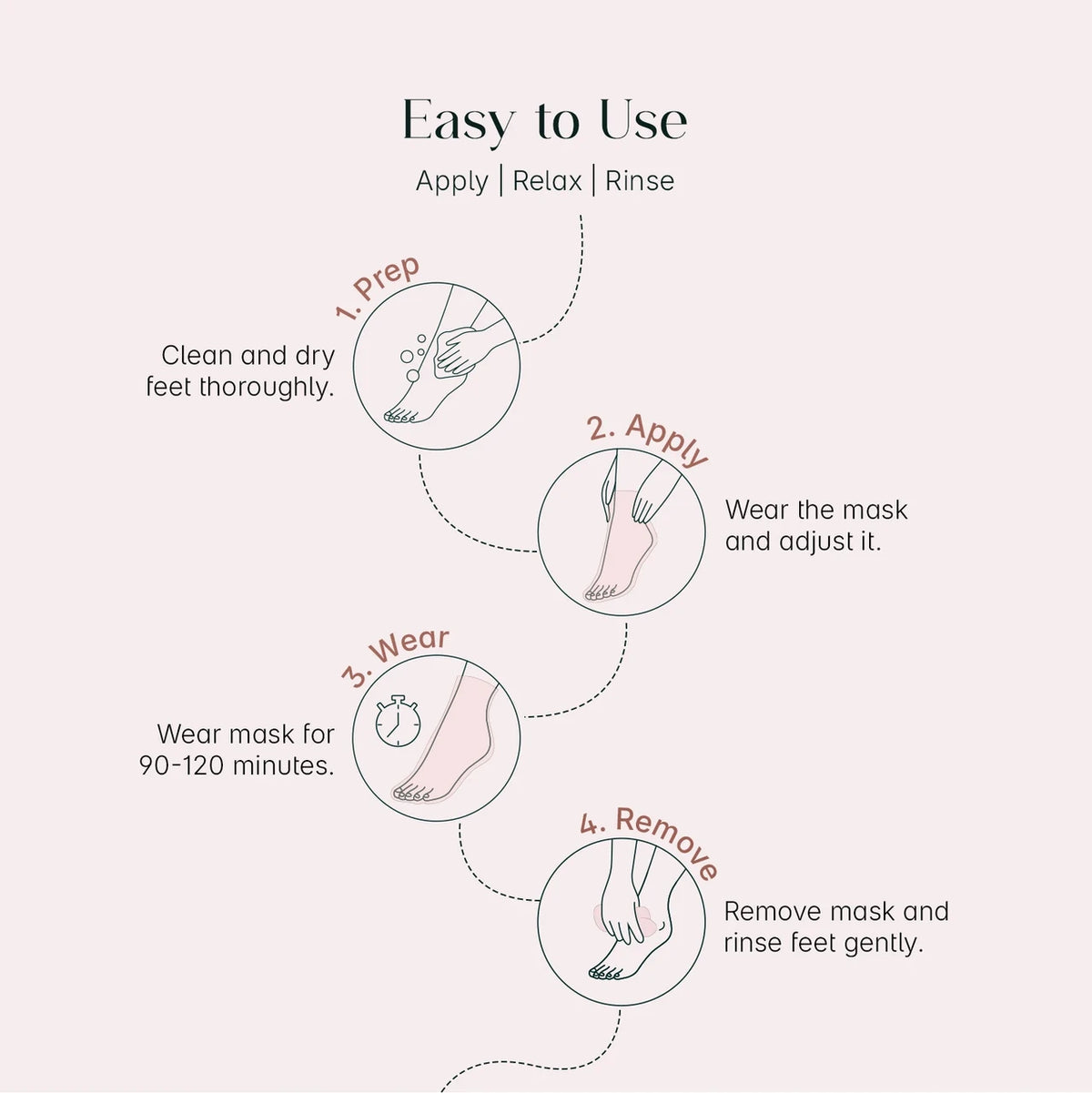 Easy to Use

Apply | Relax | Rinse

1. Prep

Clean and dry feet thoroughly.

2. Apply

Wear the mask and adjust it.

3. Wear

Wear mask for 90-120 minutes.

4. Remove

Remove mask and rinse feet gently.